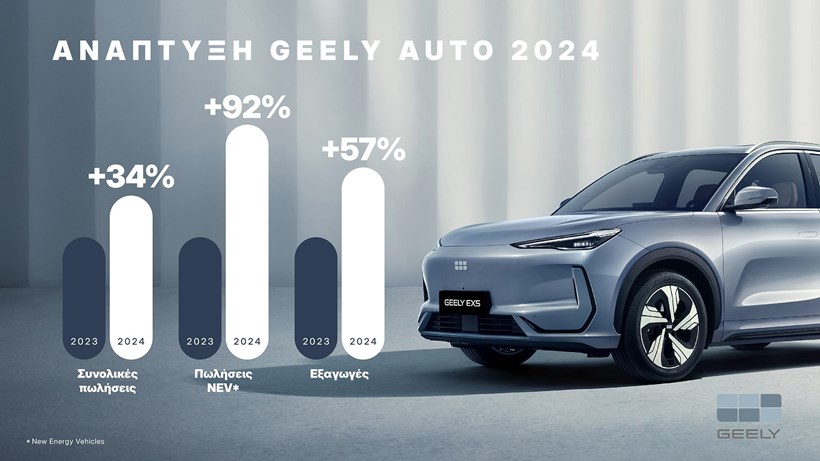 ΑΝΑΠΤΥΞΗ GEELY AUTO 2024

+34%

2023 2024

Συνολικές πωλήσεις

+92%

2023 2024

Πωλήσεις NEV*

+57%

2023 2024

Εξαγωγές

GEELY EX5

GEELY

* New Energy Vehicles